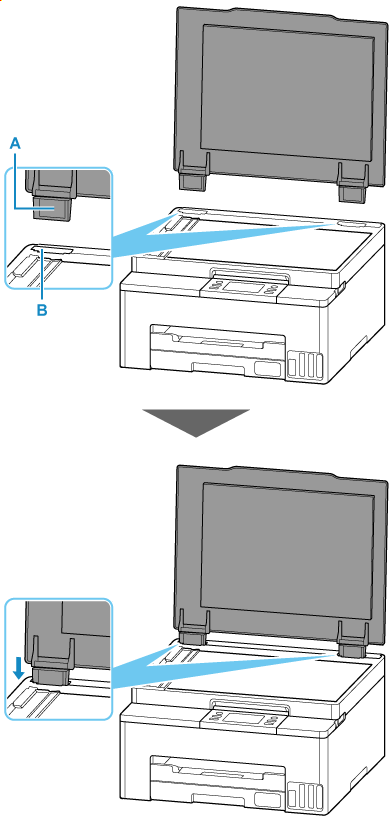 A

B